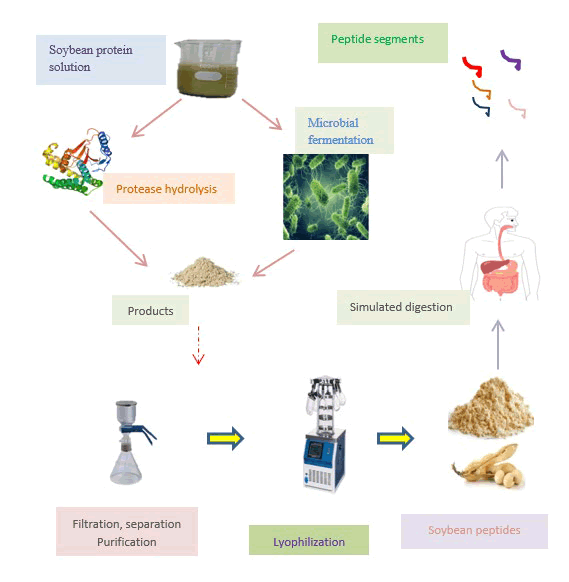 Soybean protein solution

Peptide segments

Microbial fermentation

Protease hydrolysis

Products

Simulated digestion

Filtration, separation Purification

Lyophilization

Soybean peptides