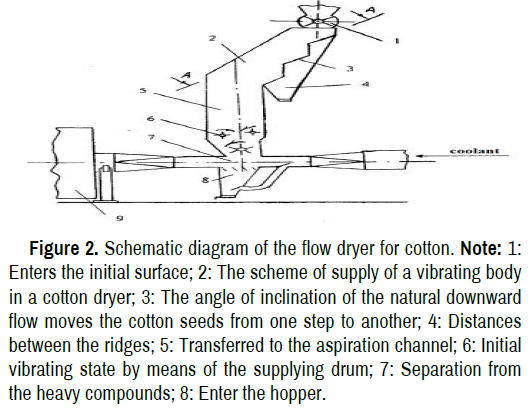 A
1
2
3
A
4
5
6
7
coolant
8
9

**Figure 2.** Schematic diagram of the flow dryer for cotton. **Note:** 1: Enters the initial surface; 2: The scheme of supply of a vibrating body in a cotton dryer; 3: The angle of inclination of the natural downward flow moves the cotton seeds from one step to another; 4: Distances between the ridges; 5: Transferred to the aspiration channel; 6: Initial vibrating state by means of the supplying drum; 7: Separation from the heavy compounds; 8: Enter the hopper.