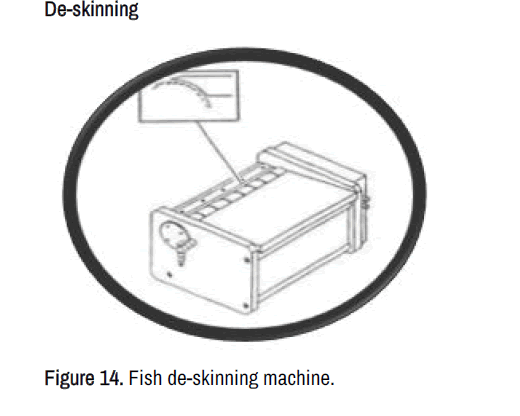 De-skinning

Figure 14. Fish de-skinning machine.