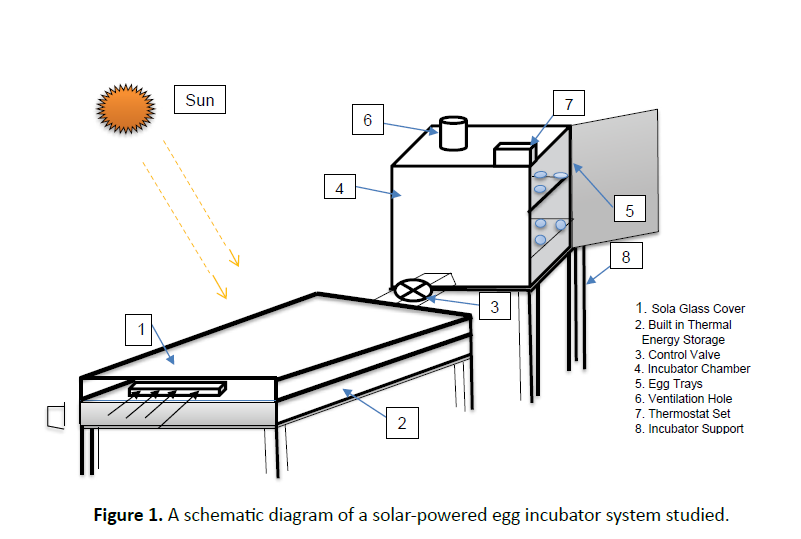 Sun

6

7

4

5

8

3

1

2

1. Sola Glass Cover
2. Built in Thermal Energy Storage
3. Control Valve
4. Incubator Chamber
5. Egg Trays
6. Ventilation Hole
7. Thermostat Set
8. Incubator Support

**Figure 1.** A schematic diagram of a solar-powered egg incubator system studied.