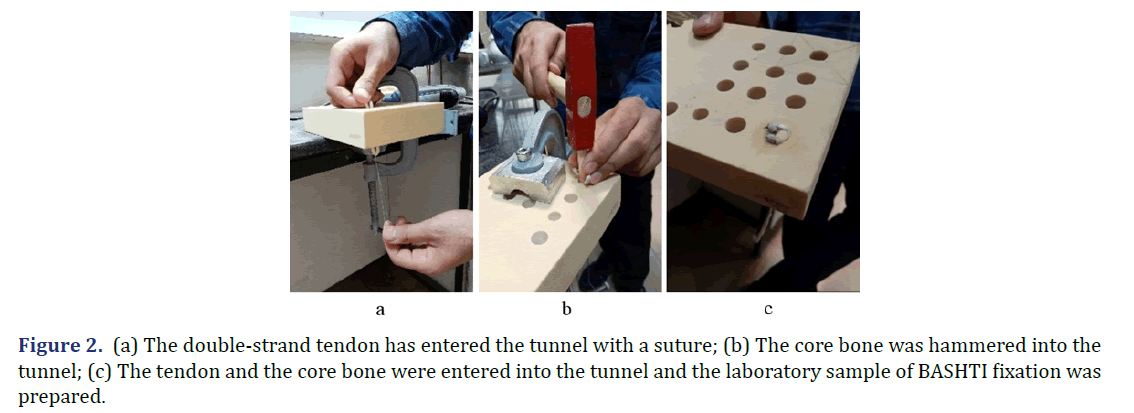 a

b

c

Figure 2. (a) The double-strand tendon has entered the tunnel with a suture; (b) The core bone was hammered into the tunnel; (c) The tendon and the core bone were entered into the tunnel and the laboratory sample of BASHTI fixation was prepared.