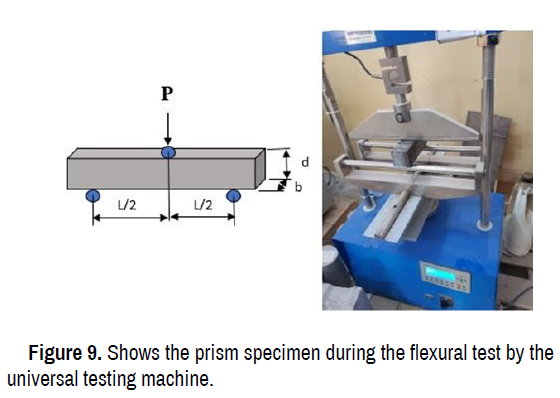 P

d

b

L/2

L/2

**Figure 9.** Shows the prism specimen during the flexural test by the universal testing machine.