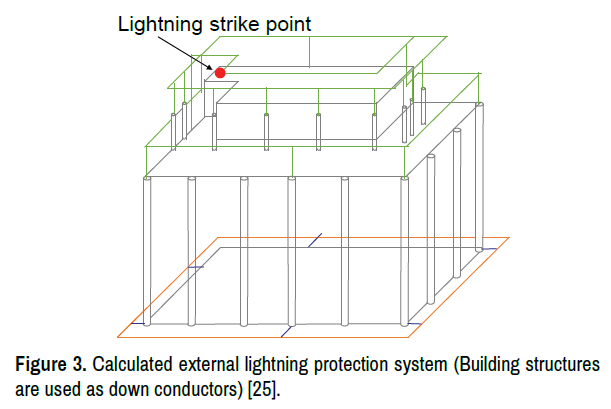 Lightning strike point

Figure 3. Calculated external lightning protection system (Building structures are used as down conductors) [25].